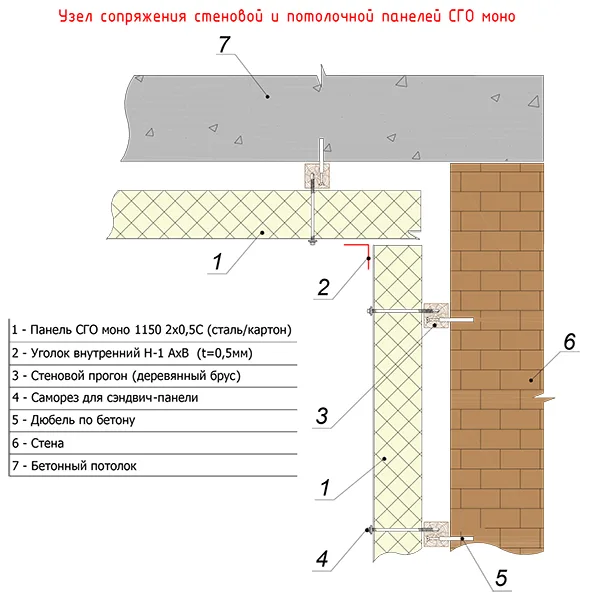 Узел сопряжения стеновой и потолочной панелей СГО моно

7

1

2

1 - Панель СГО моно 1150 2х0,5С (сталь/картон)

2 - Уголок внутренний Н-1 АхВ (t=0,5мм)

3 - Стеновой прогон (деревянный брус)

4 - Саморез для сэндвич-панели

5 - Дюбель по бетону

6 - Стена

7 - Бетонный потолок

6

3

1

4

5